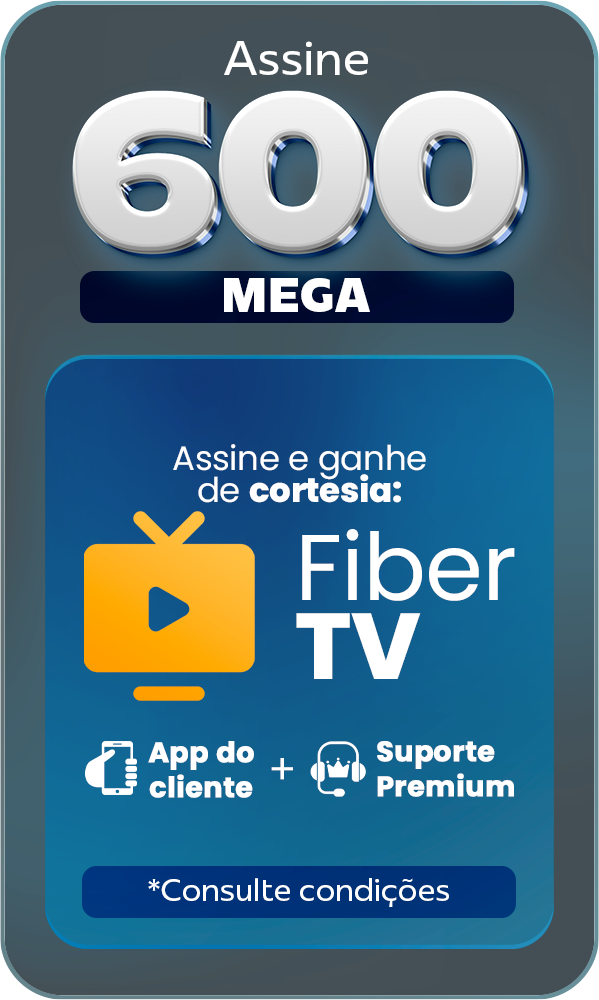 Assine
600
MEGA

Assine e ganhe de cortesia:

Fiber
TV

App do cliente + Suporte Premium

*Consulte condições